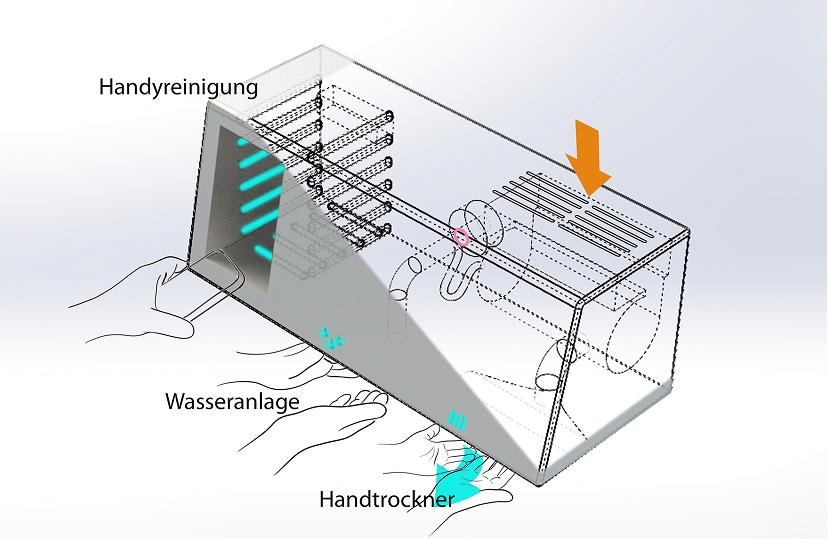 Handyreinigung

Wasseranlage

Handtrockner