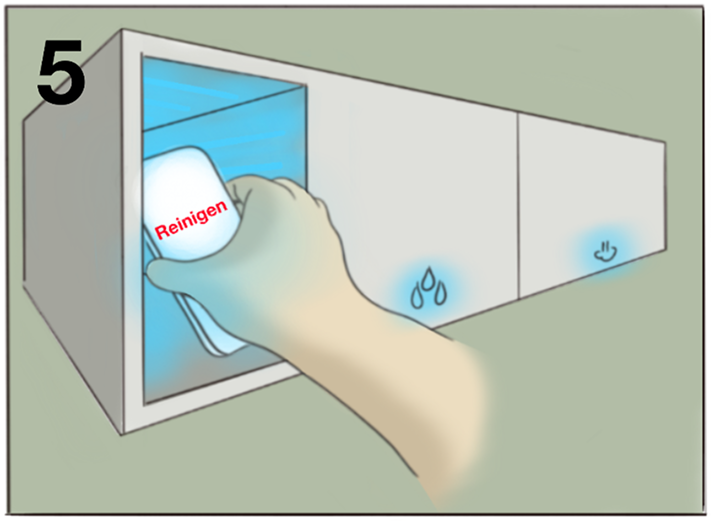 5

Reinigen